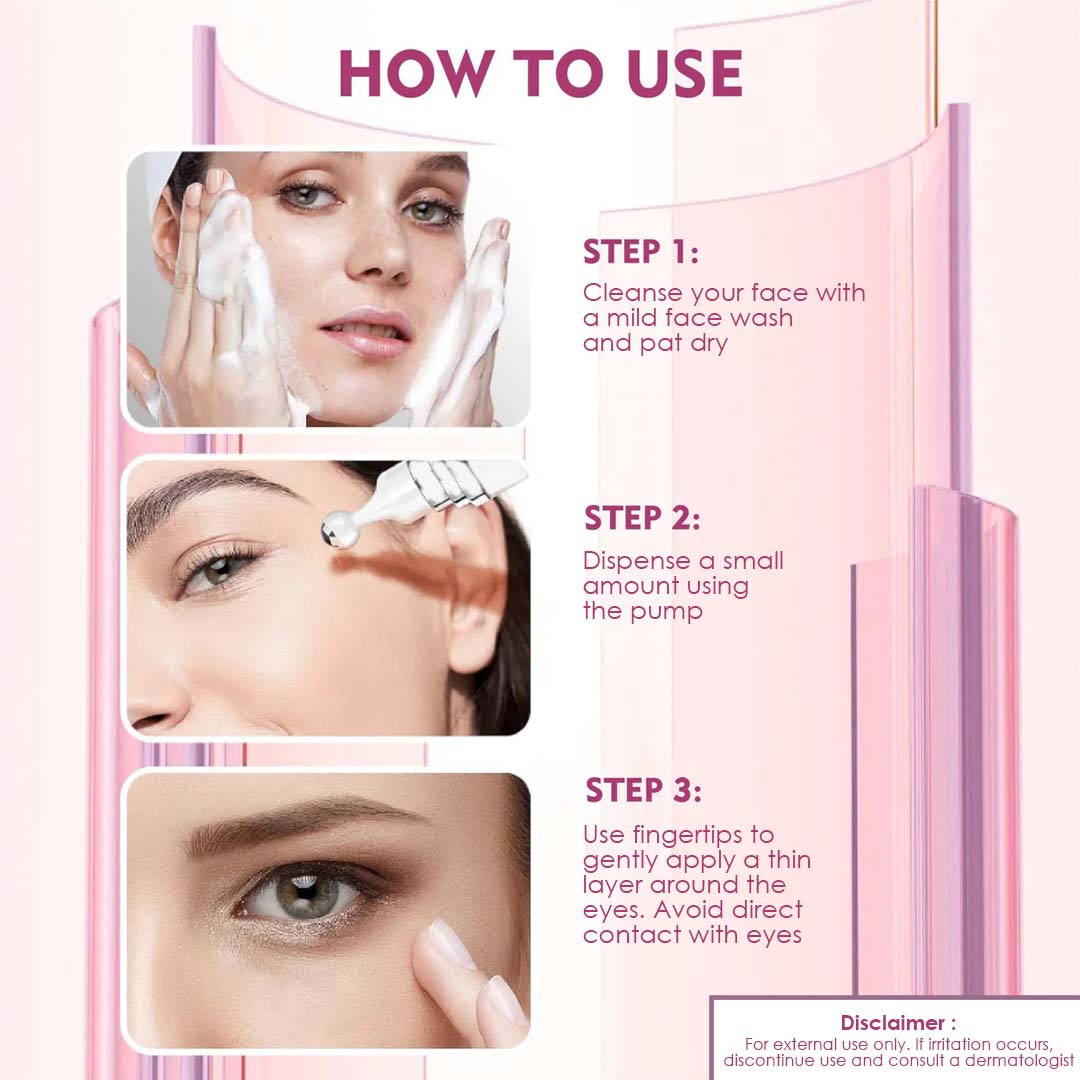 HOW TO USE

STEP 1:
Cleanse your face with a mild face wash and pat dry

STEP 2:
Dispense a small amount using the pump

STEP 3:
Use fingertips to gently apply a thin layer around the eyes. Avoid direct contact with eyes

Disclaimer :
For external use only. If irritation occurs, discontinue use and consult a dermatologist